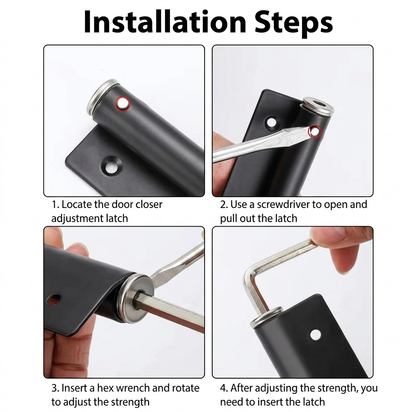 Installation Steps

1. Locate the door closer adjustment latch

2. Use a screwdriver to open and pull out the latch

3. Insert a hex wrench and rotate to adjust the strength

4. After adjusting the strength, you need to insert the latch